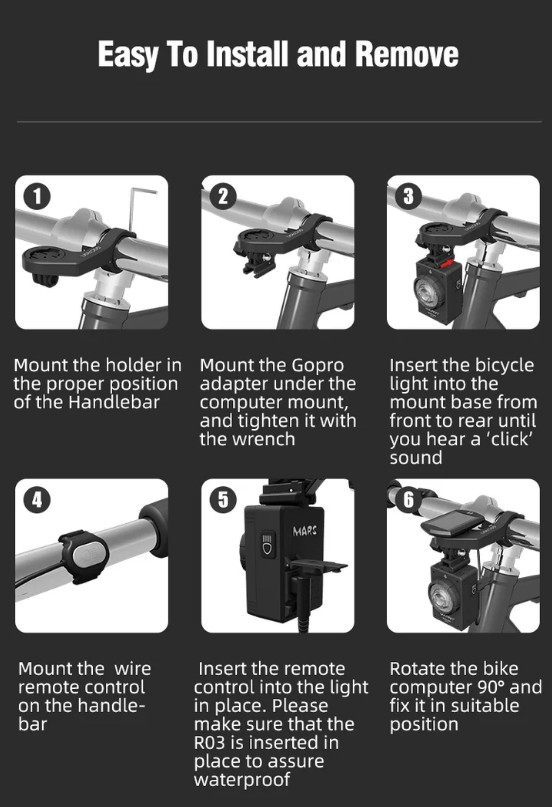 Easy To Install and Remove

1

Mount the holder in the proper position of the Handlebar

2

Mount the Gopro adapter under the computer mount, and tighten it with the wrench

3

Insert the bicycle light into the mount base from front to rear until you hear a 'click' sound

4

Mount the wire remote control on the handlebar

5

MARS

Insert the remote control into the light in place. Please make sure that the R03 is inserted in place to assure waterproof

6

Rotate the bike computer 90° and fix it in suitable position